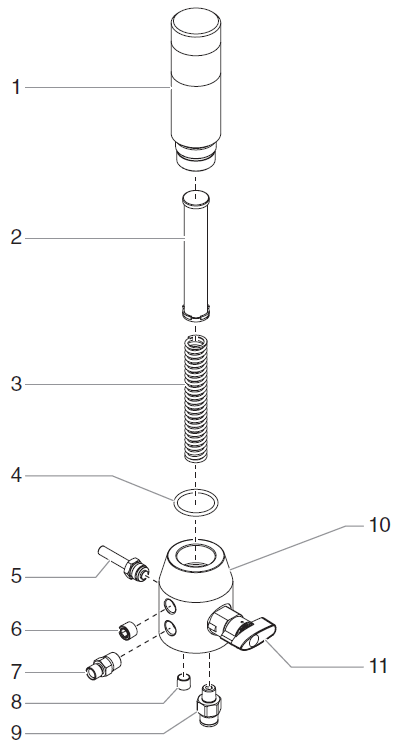 1
2
3
4
10
5
6
7
11
8
9